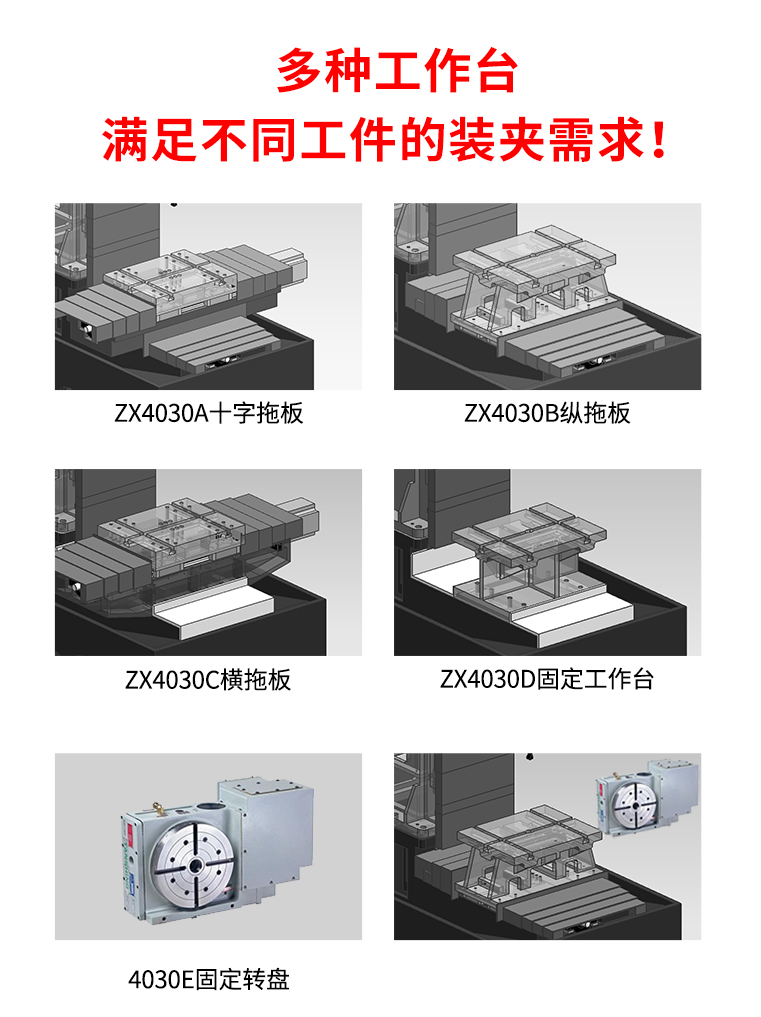 多种工作台
满足不同工件的装夹需求！

ZX4030A十字拖板

ZX4030B纵拖板

ZX4030C横拖板

ZX4030D固定工作台

4030E固定转盘