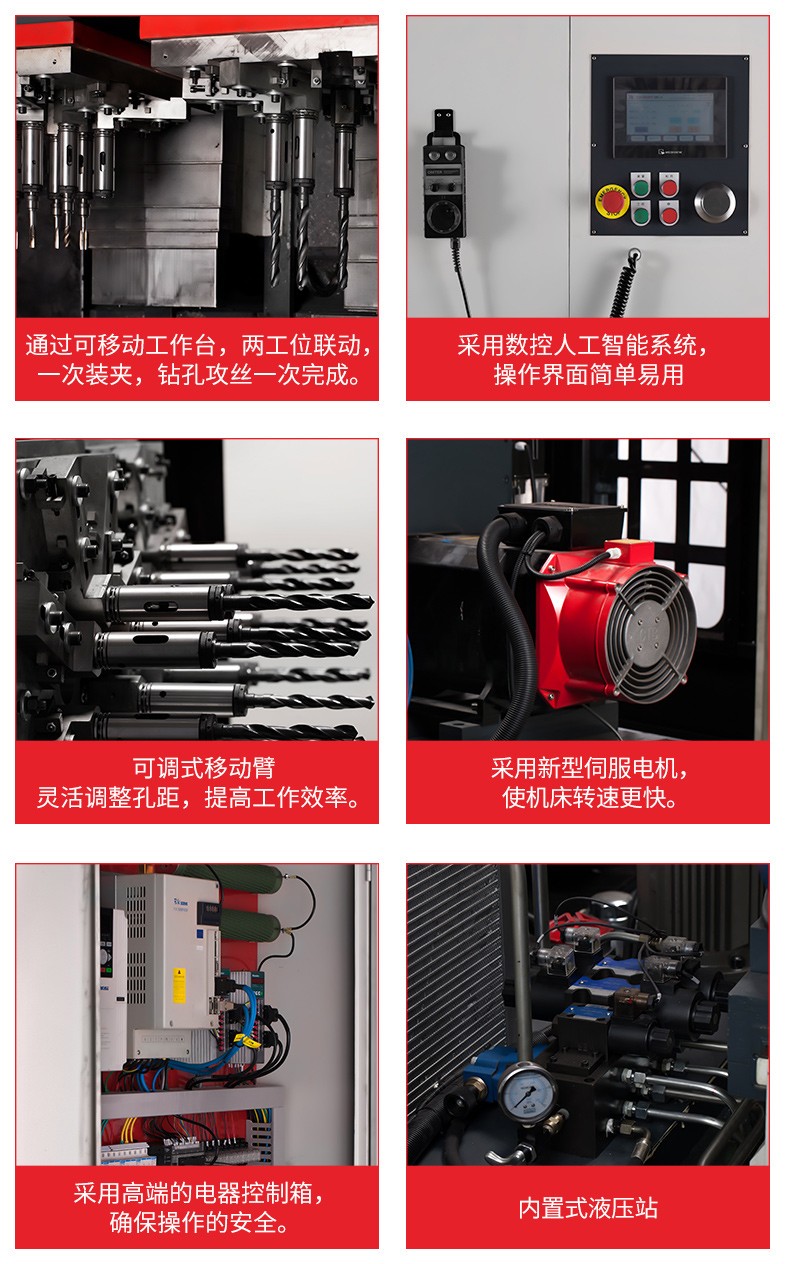 通过可移动工作台，两工位联动，一次装夹，钻孔攻丝一次完成。

采用数控人工智能系统，操作界面简单易用

可调式移动臂
灵活调整孔距，提高工作效率。

采用新型伺服电机，使机床转速更快。

采用高端的电器控制箱，确保操作的安全。

内置式液压站