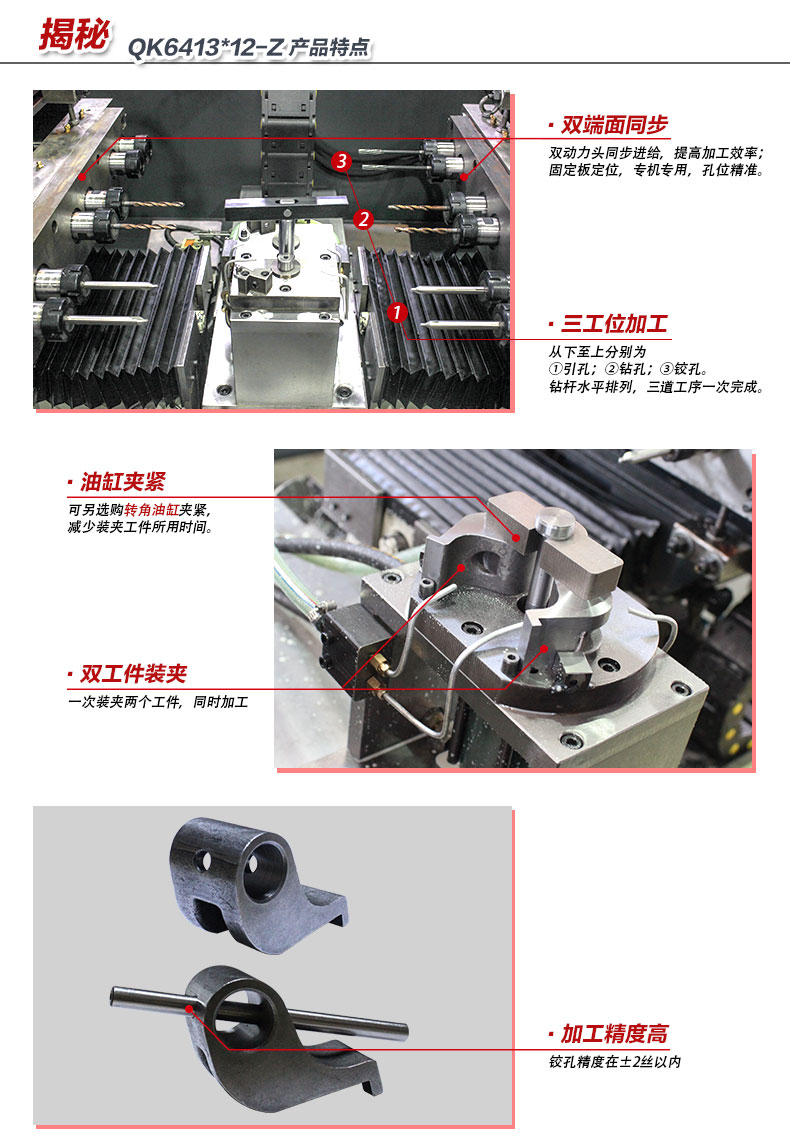 揭秘 QK6413*12-Z 产品特点

3

2

1

· 双端面同步

双动力头同步进给，提高加工效率；固定板定位，专机专用，孔位精准。

· 三工位加工

从下至上分别为
①引孔；②钻孔；③铰孔。
钻杆水平排列，三道工序一次完成。

· 油缸夹紧

可另选购转角油缸夹紧，减少装夹工件所用时间。

· 双工件装夹

一次装夹两个工件，同时加工

· 加工精度高

铰孔精度在±2丝以内