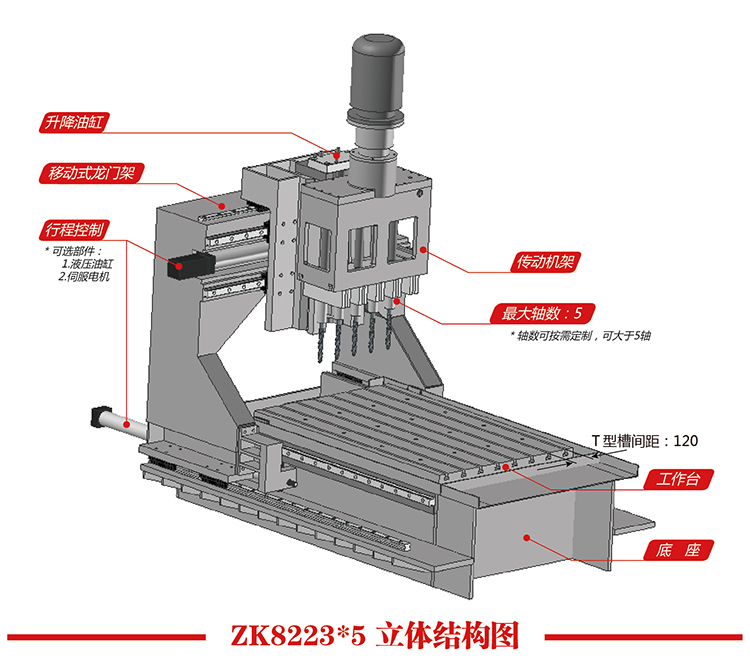 升降油缸

移动式龙门架

行程控制

* 可选部件：
1.液压油缸
2.伺服电机

传动机架

最大轴数：5

* 轴数可按需定制，可大于5轴

T 型槽间距：120

工作台

底　座

ZK8223*5 立体结构图