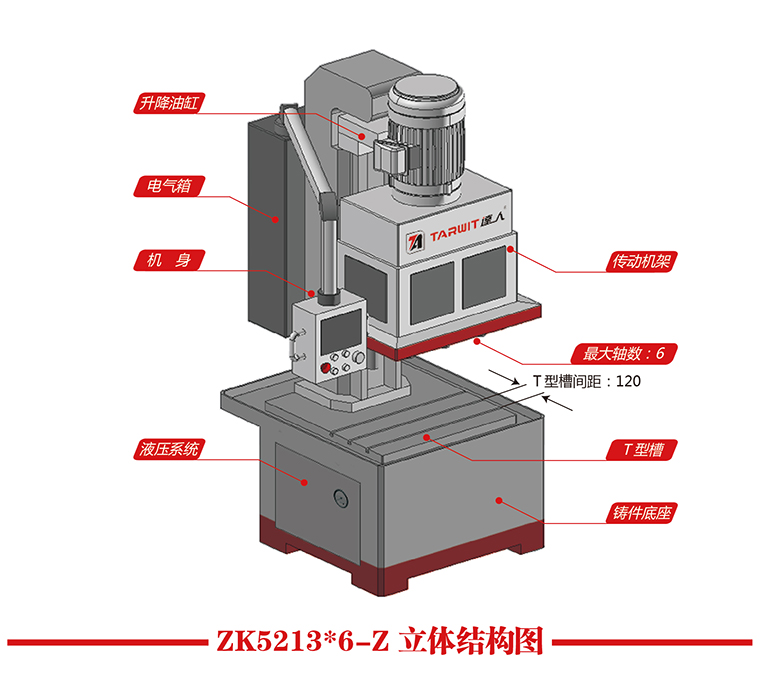 升降油缸

电气箱

机 身

TARWIT 達人

传动机架

最大轴数：6

T 型槽间距：120

液压系统

T 型槽

铸件底座

ZK5213*6-Z 立体结构图