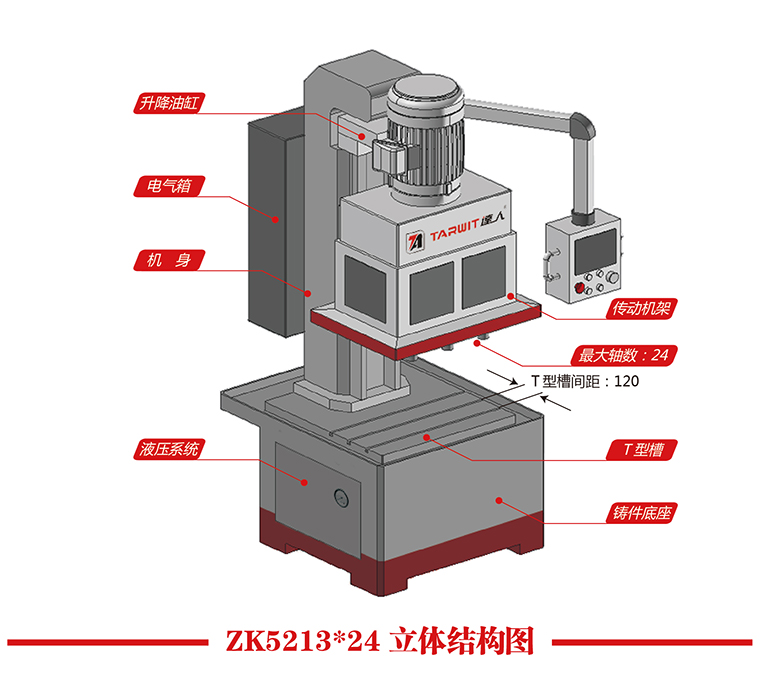 升降油缸

电气箱

机 身

TARWIT 達人

传动机架

最大轴数：24

T 型槽间距：120

液压系统

T 型槽

铸件底座

ZK5213*24 立体结构图