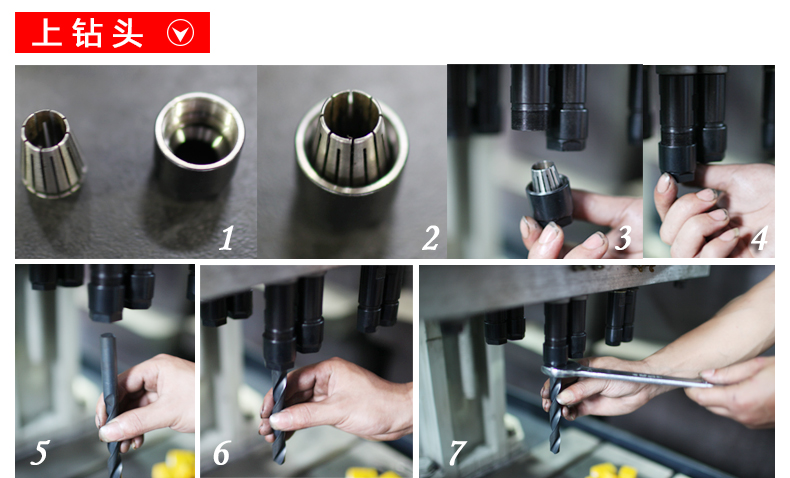 上钻头

1

2

3

4

5

6

7